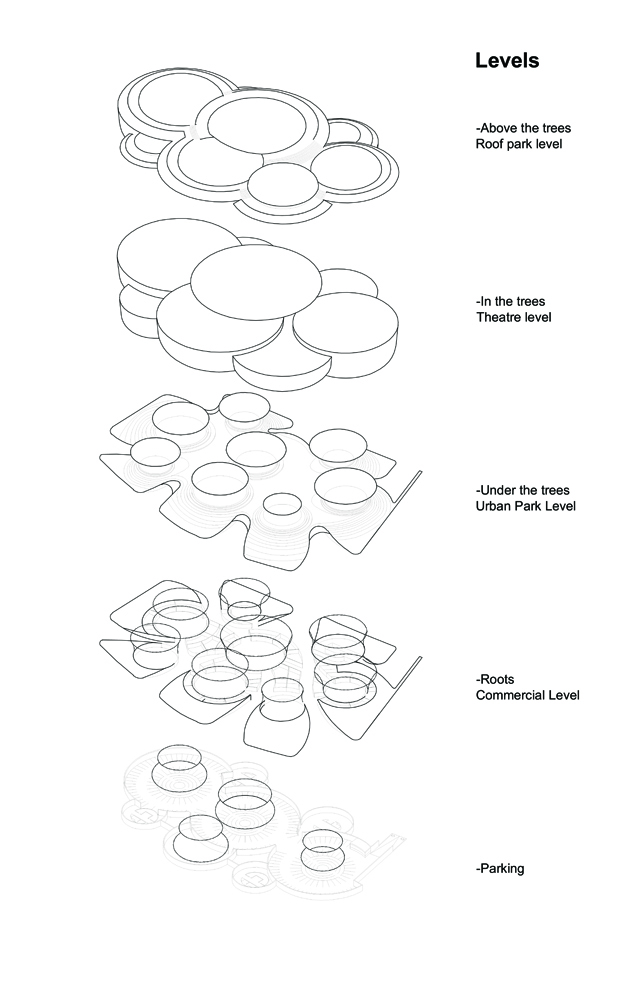 Levels

-Above the trees
Roof park level

-In the trees
Theatre level

-Under the trees
Urban Park Level

-Roots
Commercial Level

-Parking