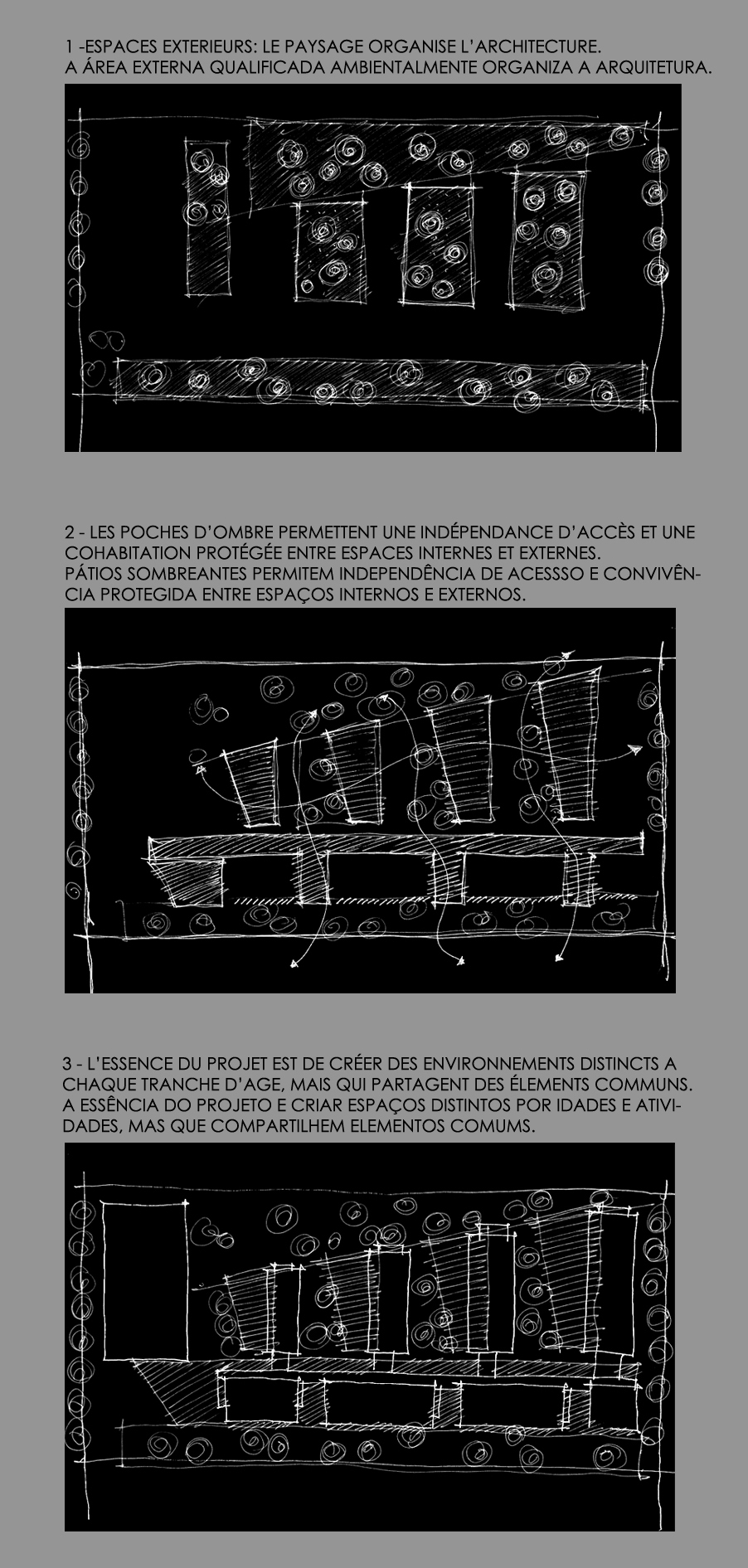 1 -ESPACES EXTERIEURS: LE PAYSAGE ORGANISE L'ARCHITECTURE.
A ÁREA EXTERNA QUALIFICADA AMBIENTALMENTE ORGANIZA A ARQUITETURA.

2 - LES POCHES D'OMBRE PERMETTENT UNE INDÉPENDANCE D'ACCÈS ET UNE COHABITATION PROTÉGÉE ENTRE ESPACES INTERNES ET EXTERNES.
PÁTIOS SOMBREANTES PERMITEM INDEPENDÊNCIA DE ACESSSO E CONVIVÊNCIA PROTEGIDA ENTRE ESPAÇOS INTERNOS E EXTERNOS.

3 - L'ESSENCE DU PROJET EST DE CRÉER DES ENVIRONNEMENTS DISTINCTS A CHAQUE TRANCHE D'AGE, MAIS QUI PARTAGENT DES ÉLEMENTS COMMUNS.
A ESSÊNCIA DO PROJETO E CRIAR ESPAÇOS DISTINTOS POR IDADES E ATIVIDADES, MAS QUE COMPARTILHEM ELEMENTOS COMUMS.