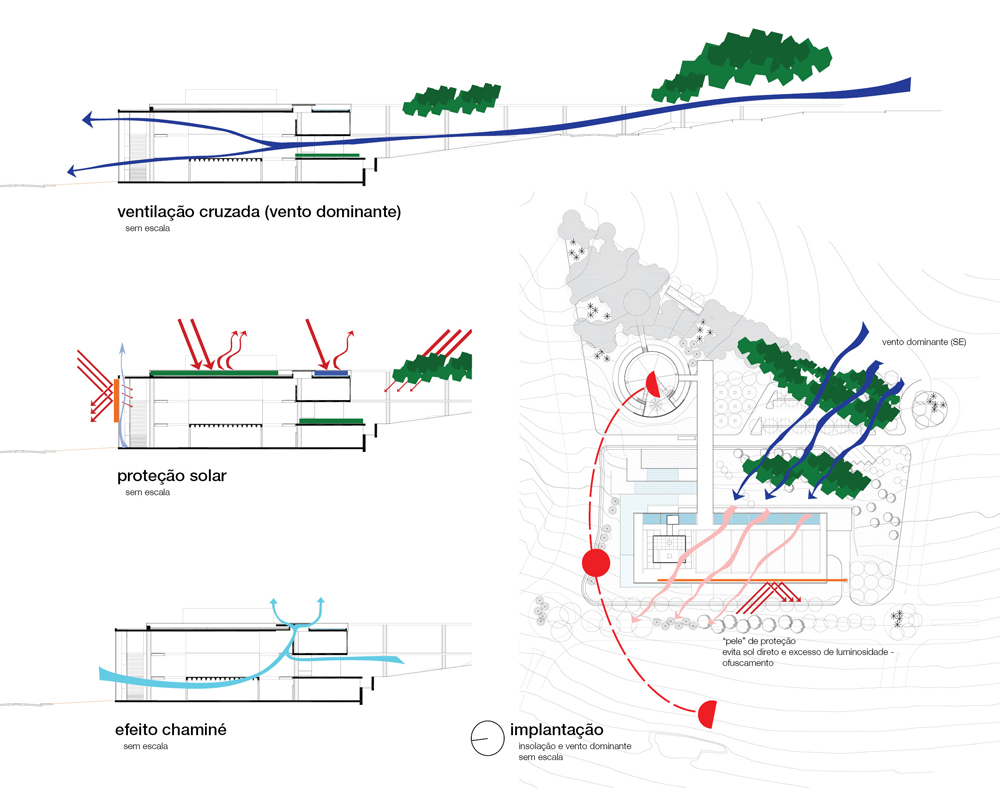 ventilação cruzada (vento dominante)
sem escala

proteção solar
sem escala

efeito chaminé
sem escala

vento dominante (SE)

"pele" de proteção
evita sol direto e excesso de luminosidade - ofuscamento

implantação
insolação e vento dominante
sem escala