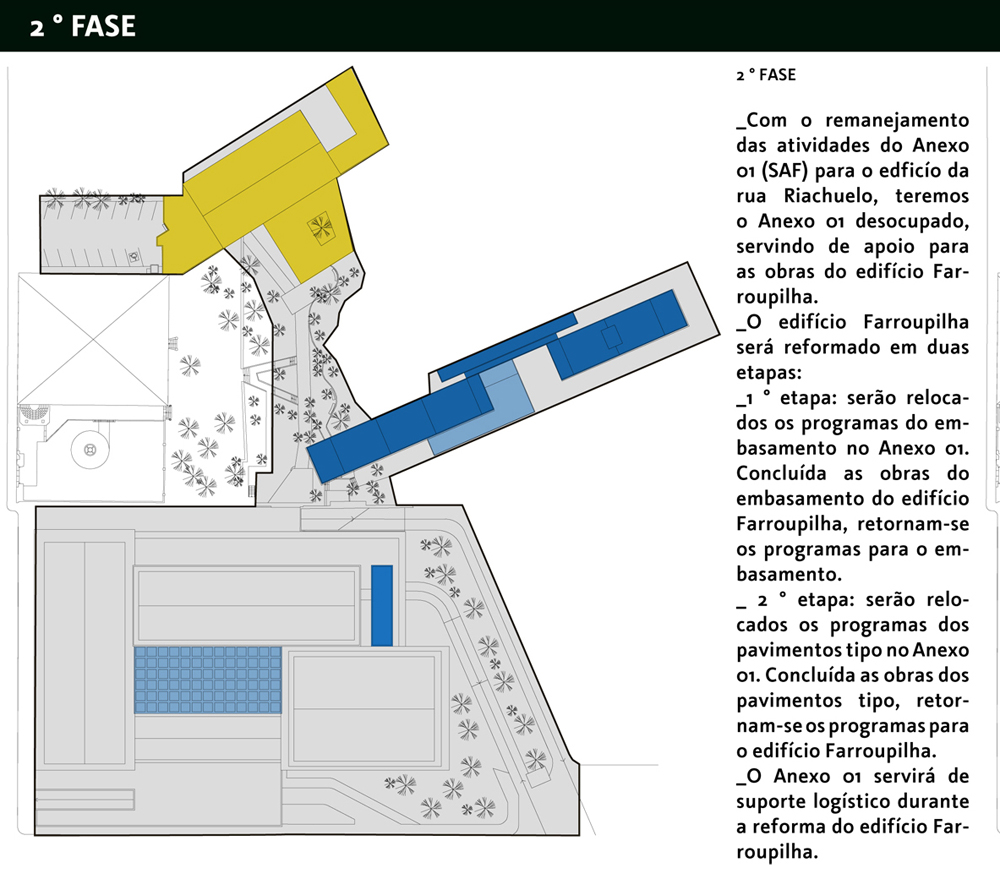 2 ° FASE

2 ° FASE

_Com o remanejamento das atividades do Anexo 01 (SAF) para o edfício da rua Riachuelo, teremos o Anexo 01 desocupado, servindo de apoio para as obras do edifício Farroupilha.
_O edifício Farroupilha será reformado em duas etapas:
_1 ° etapa: serão relocados os programas do embasamento no Anexo 01. Concluída as obras do embasamento do edifício Farroupilha, retornam-se os programas para o embasamento.
_ 2 ° etapa: serão relocados os programas dos pavimentos tipo no Anexo 01. Concluída as obras dos pavimentos tipo, retornam-se os programas para o edifício Farroupilha.
_O Anexo 01 servirá de suporte logístico durante a reforma do edifício Farroupilha.