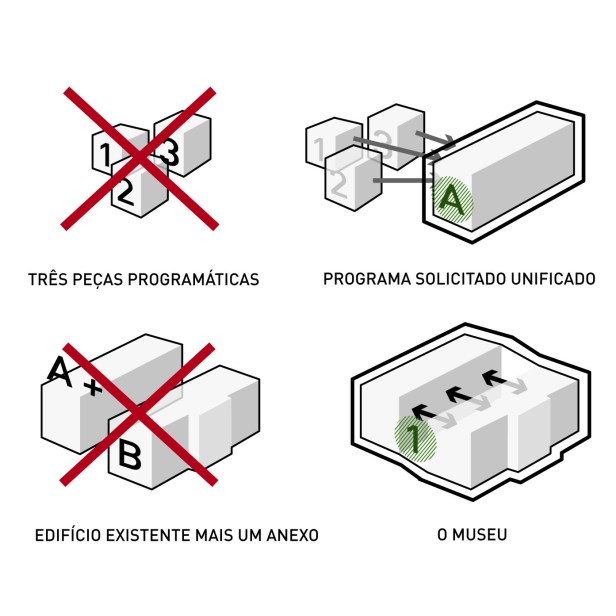 1 3 2

TRÊS PEÇAS PROGRAMÁTICAS

1 3 2 A

PROGRAMA SOLICITADO UNIFICADO

A + B

EDIFÍCIO EXISTENTE MAIS UM ANEXO

1

O MUSEU