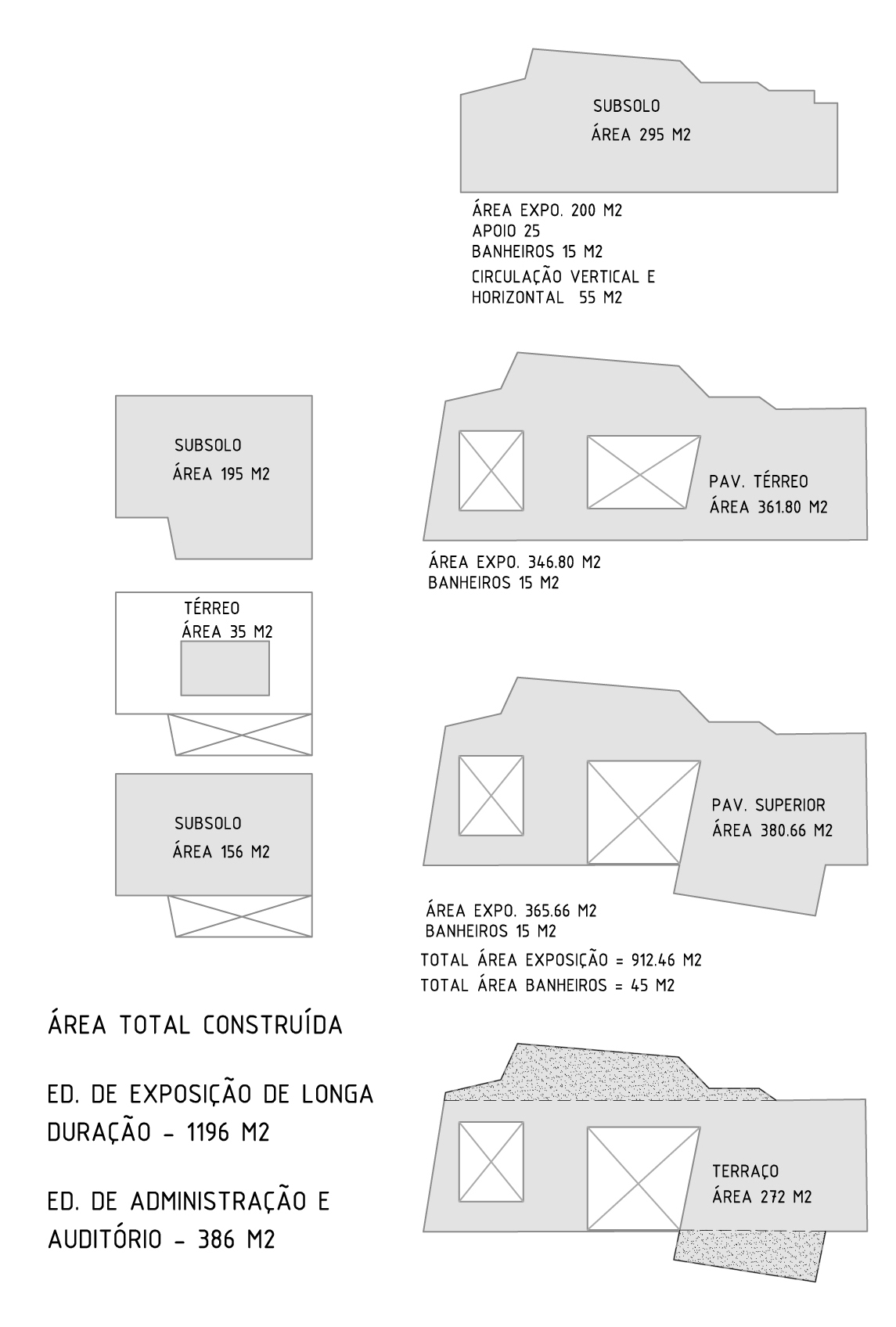 SUBSOLO
ÁREA 295 M2

ÁREA EXPO. 200 M2
APOIO 25
BANHEIROS 15 M2
CIRCULAÇÃO VERTICAL E HORIZONTAL 55 M2

SUBSOLO
ÁREA 195 M2

PAV. TÉRREO
ÁREA 361.80 M2

ÁREA EXPO. 346.80 M2
BANHEIROS 15 M2

TÉRREO
ÁREA 35 M2

SUBSOLO
ÁREA 156 M2

PAV. SUPERIOR
ÁREA 380.66 M2

ÁREA EXPO. 365.66 M2
BANHEIROS 15 M2
TOTAL ÁREA EXPOSIÇÃO = 912.46 M2
TOTAL ÁREA BANHEIROS = 45 M2

ÁREA TOTAL CONSTRUÍDA

ED. DE EXPOSIÇÃO DE LONGA DURAÇÃO - 1196 M2

ED. DE ADMINISTRAÇÃO E AUDITÓRIO - 386 M2

TERRAÇO
ÁREA 272 M2