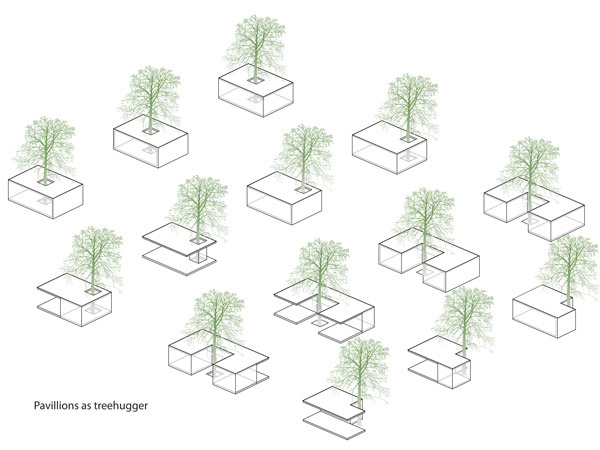 Pavillions as treehugger