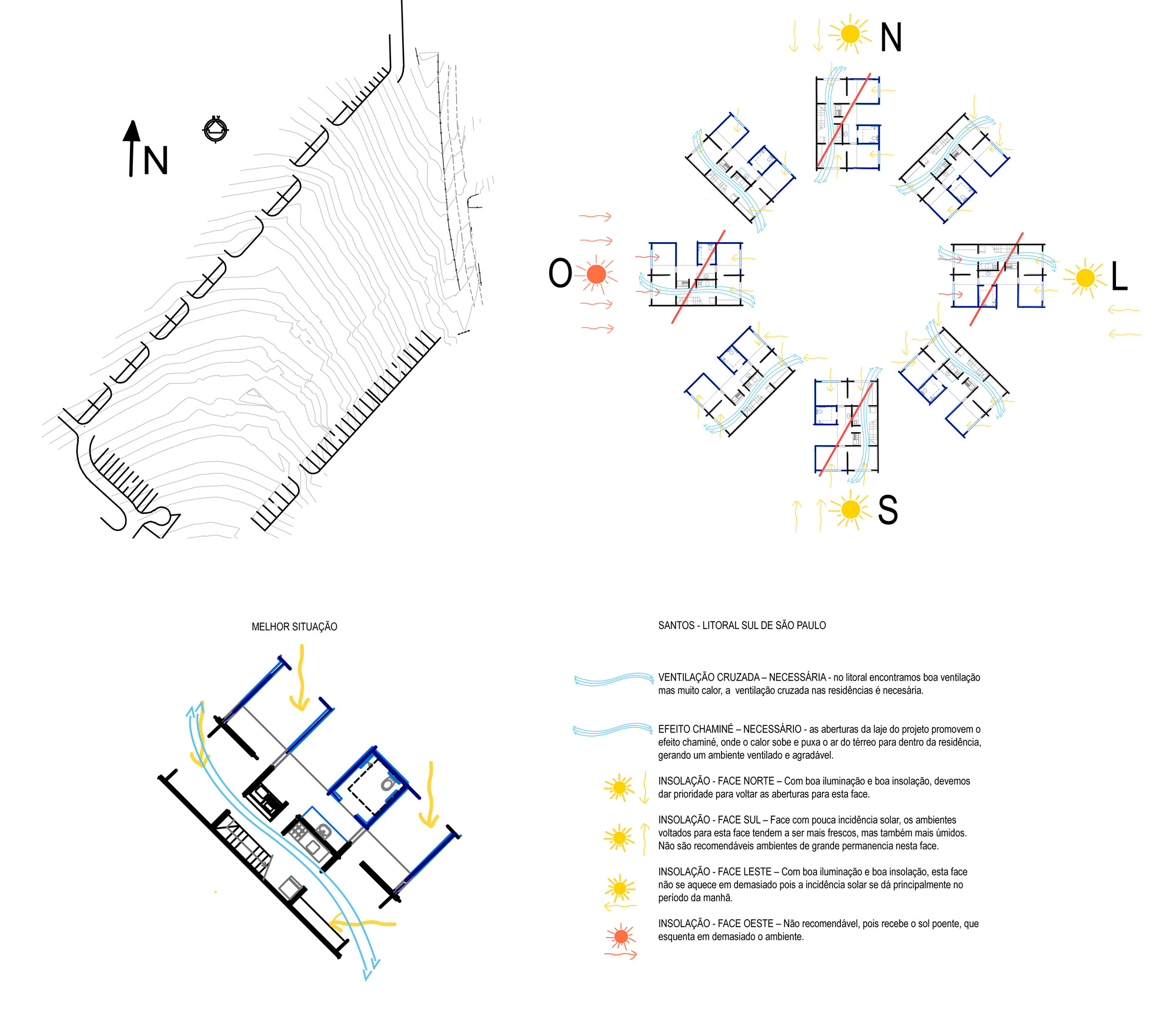 N

N

O

L

S

MELHOR SITUAÇÃO

SANTOS - LITORAL SUL DE SÃO PAULO

VENTILAÇÃO CRUZADA – NECESSÁRIA - no litoral encontramos boa ventilação mas muito calor, a ventilação cruzada nas residências é necesária.

EFEITO CHAMINÉ – NECESSÁRIO - as aberturas da laje do projeto promovem o efeito chaminé, onde o calor sobe e puxa o ar do térreo para dentro da residência, gerando um ambiente ventilado e agradável.

INSOLAÇÃO - FACE NORTE – Com boa iluminação e boa insolação, devemos dar prioridade para voltar as aberturas para esta face.

INSOLAÇÃO - FACE SUL – Face com pouca incidência solar, os ambientes voltados para esta face tendem a ser mais frescos, mas também mais úmidos. Não são recomendáveis ambientes de grande permanencia nesta face.

INSOLAÇÃO - FACE LESTE – Com boa iluminação e boa insolação, esta face não se aquece em demasiado pois a incidência solar se dá principalmente no período da manhã.

INSOLAÇÃO - FACE OESTE – Não recomendável, pois recebe o sol poente, que esquenta em demasiado o ambiente.