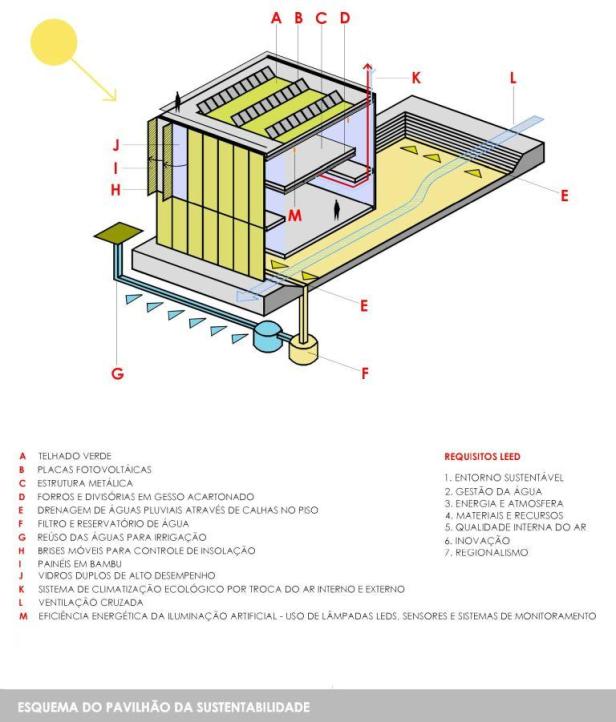 A B C D

K

L

J

I

H

M

E

E

G

F

A TELHADO VERDE
B PLACAS FOTOVOLTÁICAS
C ESTRUTURA METÁLICA
D FORROS E DIVISÓRIAS EM GESSO ACARTONADO
E DRENAGEM DE ÁGUAS PLUVIAIS ATRAVÉS DE CALHAS NO PISO
F FILTRO E RESERVATÓRIO DE ÁGUA
G REÚSO DAS ÁGUAS PARA IRRIGAÇÃO
H BRISES MÓVEIS PARA CONTROLE DE INSOLAÇÃO
I PAINÉIS EM BAMBU
J VIDROS DUPLOS DE ALTO DESEMPENHO
K SISTEMA DE CLIMATIZAÇÃO ECOLÓGICO POR TROCA DO AR INTERNO E EXTERNO
L VENTILAÇÃO CRUZADA
M EFICIÊNCIA ENERGÉTICA DA ILUMINAÇÃO ARTIFICIAL - USO DE LÂMPADAS LEDS, SENSORES E SISTEMAS DE MONITORAMENTO

REQUISITOS LEED

1. ENTORNO SUSTENTÁVEL
2. GESTÃO DA ÁGUA
3. ENERGIA E ATMOSFERA
4. MATERIAIS E RECURSOS
5. QUALIDADE INTERNA DO AR
6. INOVAÇÃO
7. REGIONALISMO

ESQUEMA DO PAVILHÃO DA SUSTENTABILIDADE