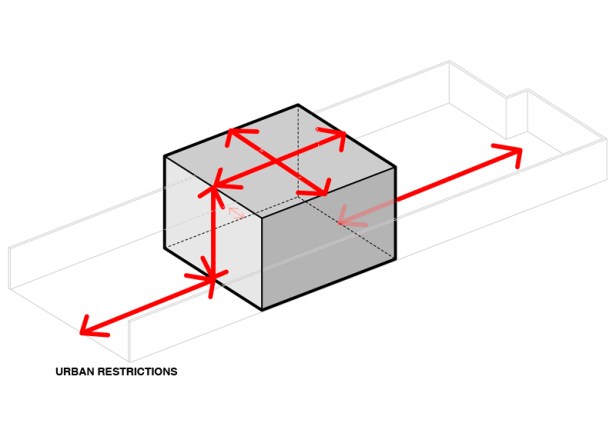 URBAN RESTRICTIONS