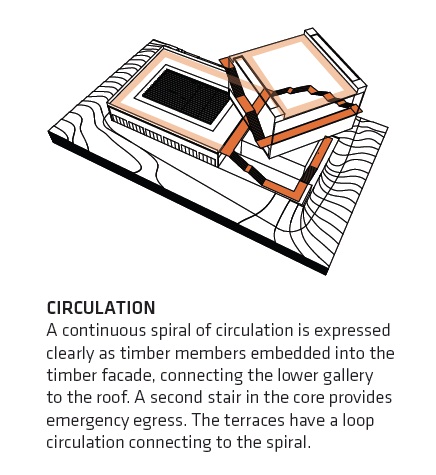 CIRCULATION
A continuous spiral of circulation is expressed clearly as timber members embedded into the timber facade, connecting the lower gallery to the roof. A second stair in the core provides emergency egress. The terraces have a loop circulation connecting to the spiral.