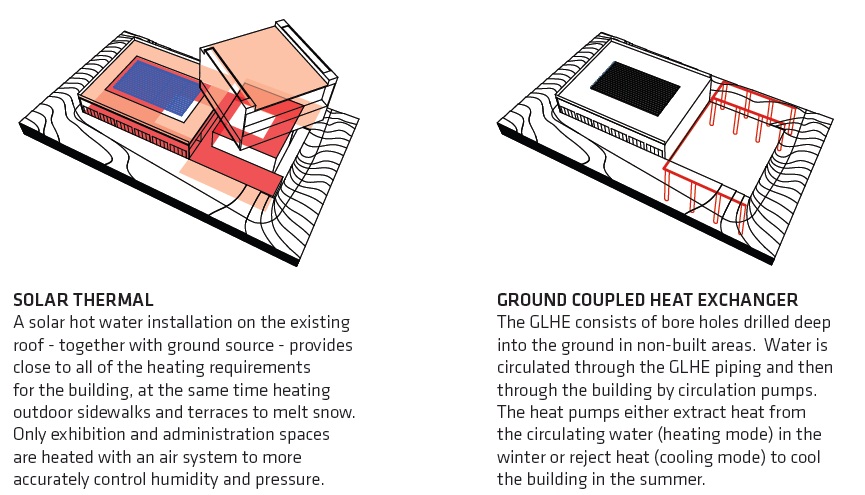 SOLAR THERMAL
A solar hot water installation on the existing roof - together with ground source - provides close to all of the heating requirements for the building, at the same time heating outdoor sidewalks and terraces to melt snow. Only exhibition and administration spaces are heated with an air system to more accurately control humidity and pressure.

GROUND COUPLED HEAT EXCHANGER
The GLHE consists of bore holes drilled deep into the ground in non-built areas.  Water is circulated through the GLHE piping and then through the building by circulation pumps. The heat pumps either extract heat from the circulating water (heating mode) in the winter or reject heat (cooling mode) to cool the building in the summer.