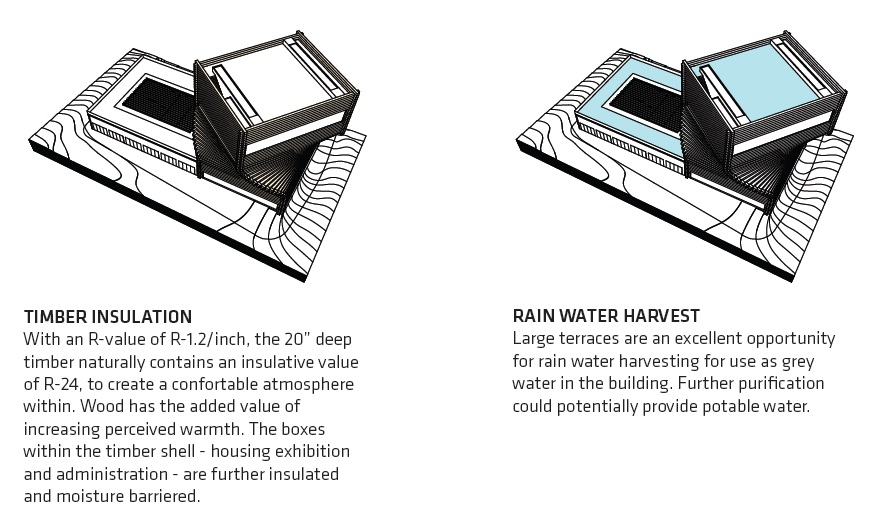 TIMBER INSULATION
With an R-value of R-1.2/inch, the 20" deep timber naturally contains an insulative value of R-24, to create a confortable atmosphere within. Wood has the added value of increasing perceived warmth. The boxes within the timber shell - housing exhibition and administration - are further insulated and moisture barriered.

RAIN WATER HARVEST
Large terraces are an excellent opportunity for rain water harvesting for use as grey water in the building. Further purification could potentially provide potable water.