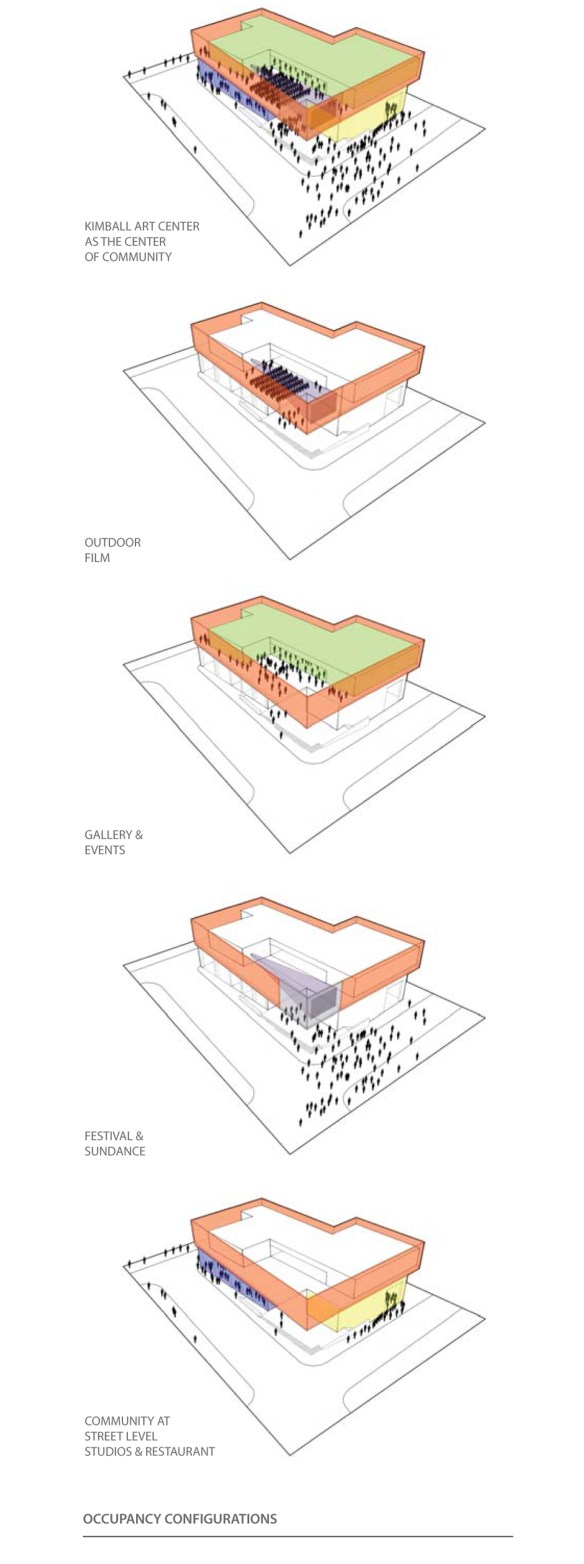 KIMBALL ART CENTER
AS THE CENTER
OF COMMUNITY

OUTDOOR
FILM

GALLERY &
EVENTS

FESTIVAL &
SUNDANCE

COMMUNITY AT
STREET LEVEL
STUDIOS & RESTAURANT

OCCUPANCY CONFIGURATIONS