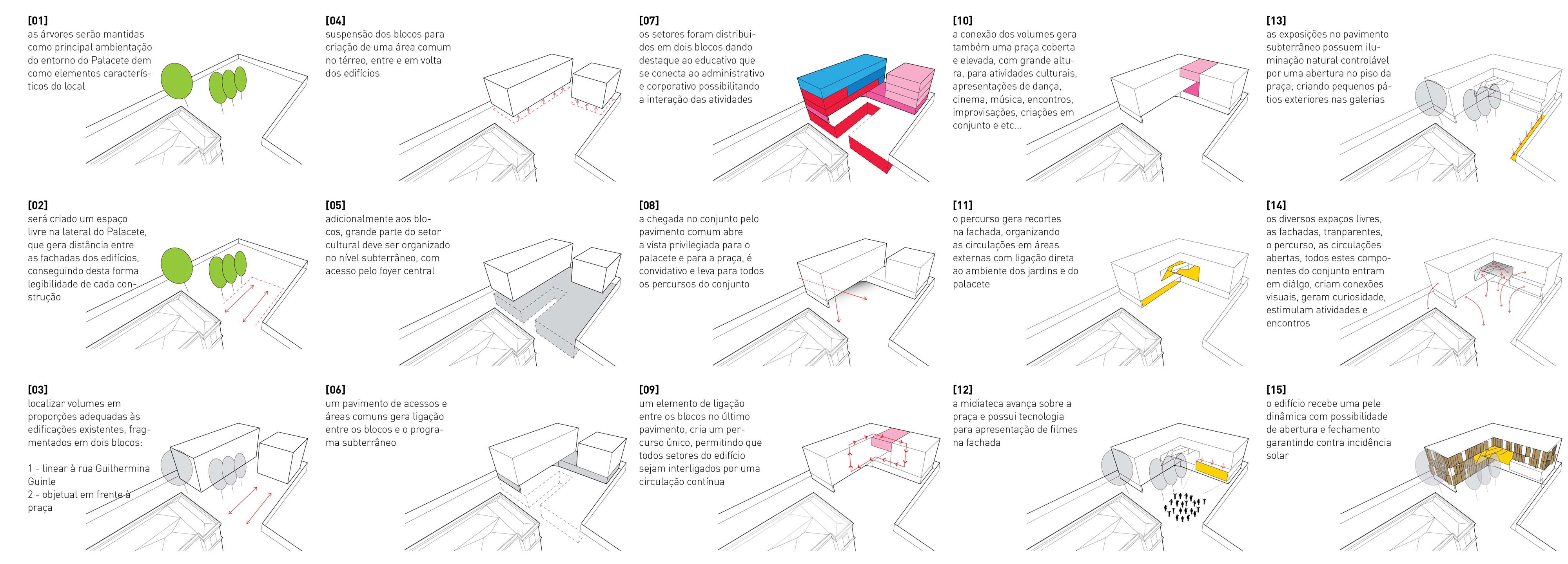 [01]
as árvores serão mantidas como principal ambientação do entorno do Palacete dem como elementos característicos do local

[02]
será criado um espaço livre na lateral do Palacete, que gera distância entre as fachadas dos edifícios, conseguindo desta forma legibilidade de cada construção

[03]
localizar volumes em proporções adequadas às edificações existentes, fragmentados em dois blocos:

1 - linear à rua Guilhermina Guinle
2 - objetual em frente à praça

[04]
suspensão dos blocos para criação de uma área comum no térreo, entre e em volta dos edifícios

[05]
adicionalmente aos blocos, grande parte do setor cultural deve ser organizado no nível subterrâneo, com acesso pelo foyer central

[06]
um pavimento de acessos e áreas comuns gera ligação entre os blocos e o programa subterrâneo

[07]
os setores foram distribuidos em dois blocos dando destaque ao educativo que se conecta ao administrativo e corporativo possibilitando a interação das atividades

[08]
a chegada no conjunto pelo pavimento comum abre a vista privilegiada para o palacete e para a praça, é convidativo e leva para todos os percursos do conjunto

[09]
um elemento de ligação entre os blocos no último pavimento, cria um percurso único, permitindo que todos setores do edifício sejam interligados por uma circulação contínua

[10]
a conexão dos volumes gera também uma praça coberta e elevada, com grande altura, para atividades culturais, apresentações de dança, cinema, música, encontros, improvisações, criações em conjunto e etc...

[11]
o percurso gera recortes na fachada, organizando as circulações em áreas externas com ligação direta ao ambiente dos jardins e do palacete

[12]
a midiateca avança sobre a praça e possui tecnologia para apresentação de filmes na fachada

[13]
as exposições no pavimento subterrâneo possuem iluminação natural controlável por uma abertura no piso da praça, criando pequenos pátios exteriores nas galerias

[14]
os diversos expaços livres, as fachadas, tranparentes, o percurso, as circulações abertas, todos estes componentes do conjunto entram em diálgo, criam conexões visuais, geram curiosidade, estimulam atividades e encontros

[15]
o edifício recebe uma pele dinâmica com possibilidade de abertura e fechamento garantindo contra incidência solar